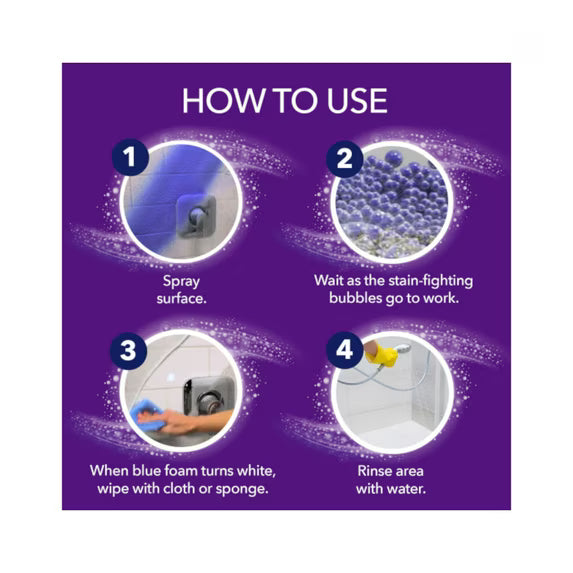 HOW TO USE

1
Spray surface.

2
Wait as the stain-fighting bubbles go to work.

3
When blue foam turns white, wipe with cloth or sponge.

4
Rinse area with water.